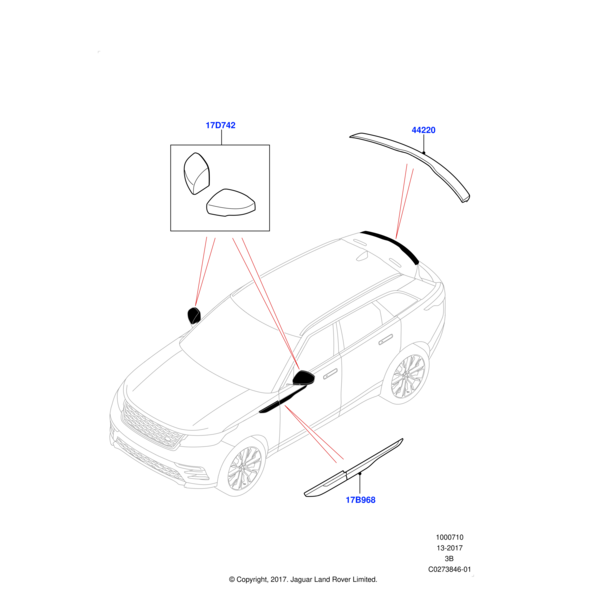 17D742

44220

17B968

1000710
13-2017
3B
C0273846-01

© Copyright, 2017. Jaguar Land Rover Limited.