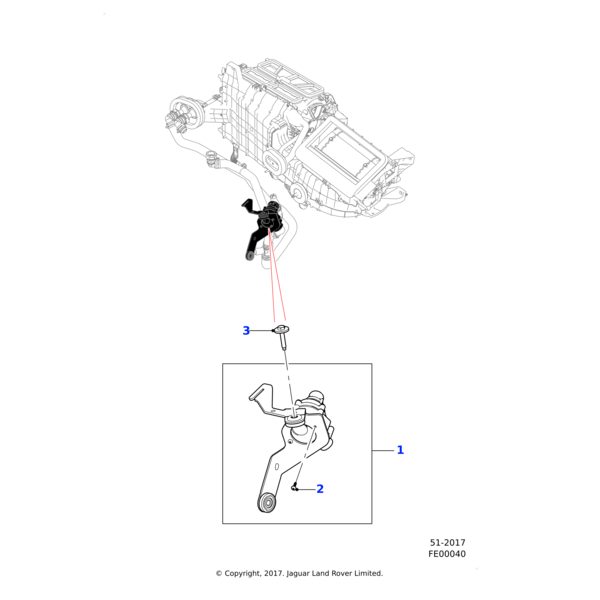 3

1

2

51-2017
FE00040

© Copyright, 2017. Jaguar Land Rover Limited.