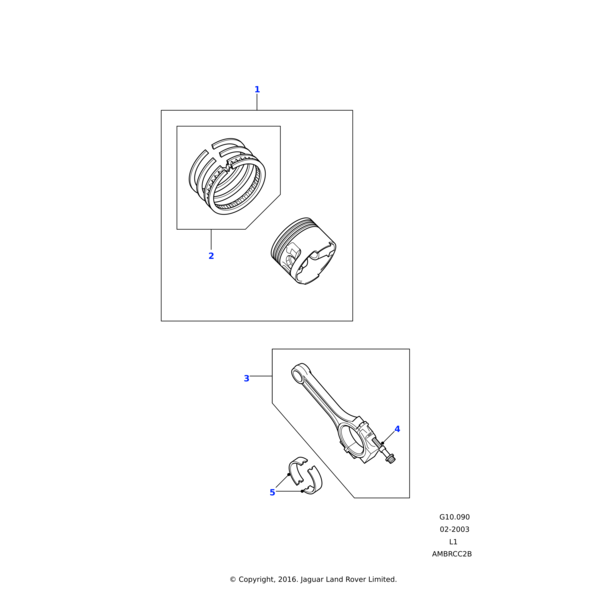 1

2

3

4

5

G10.090
02-2003
L1
AMBRCC2B

© Copyright, 2016. Jaguar Land Rover Limited.