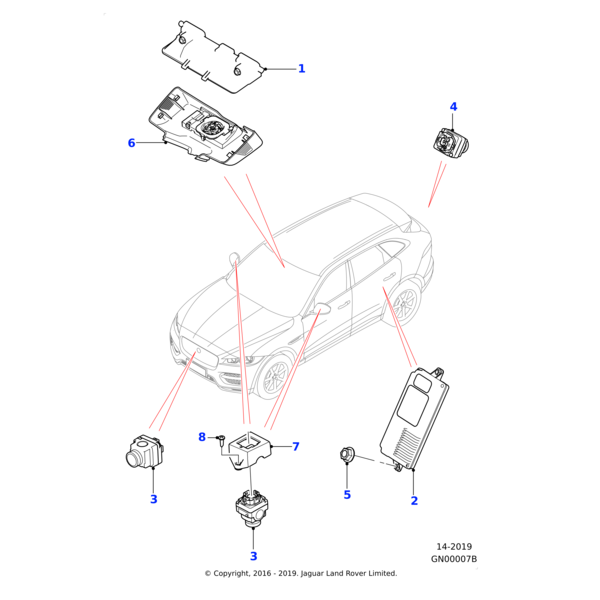 1

4

6

8

7

3

5

2

3

14-2019
GN00007B

© Copyright, 2016 - 2019. Jaguar Land Rover Limited.