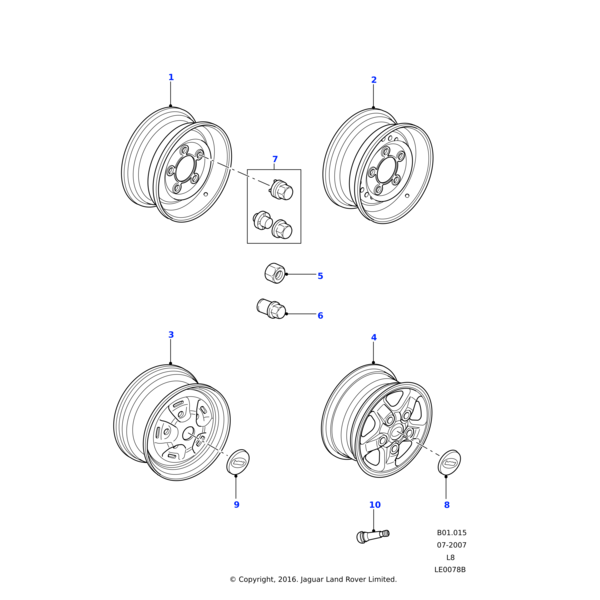 1

2

7

5

6

3

4

9

10

8

B01.015
07-2007
L8
LE0078B

© Copyright, 2016. Jaguar Land Rover Limited.