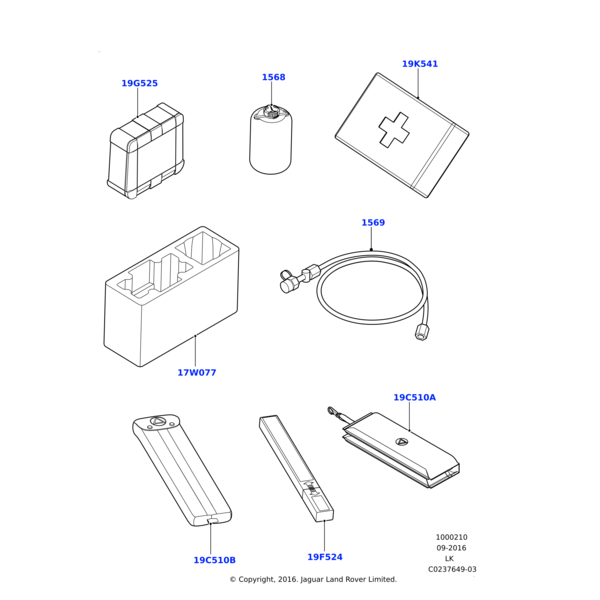 19G525

1568

19K541

1569

17W077

19C510A

19C510B

19F524

1000210
09-2016
LK
C0237649-03

© Copyright, 2016. Jaguar Land Rover Limited.