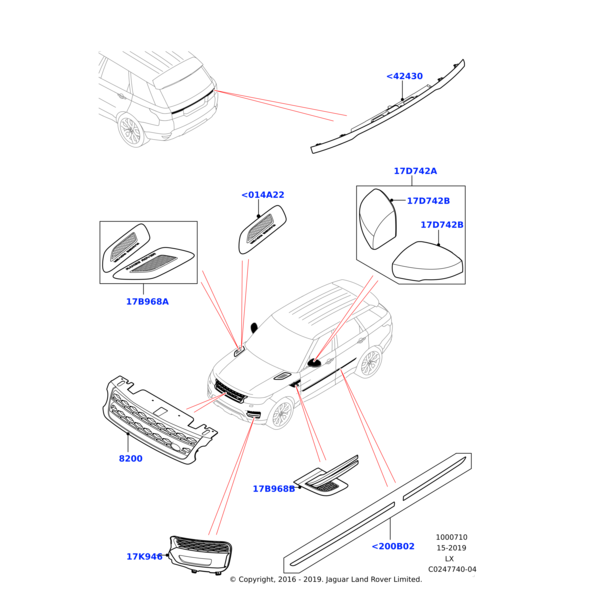 <42430

17D742A

<014A22

17D742B

17D742B

17B968A

8200

17B968B

17K946

<200B02

1000710
15-2019
LX
C0247740-04

© Copyright, 2016 - 2019. Jaguar Land Rover Limited.