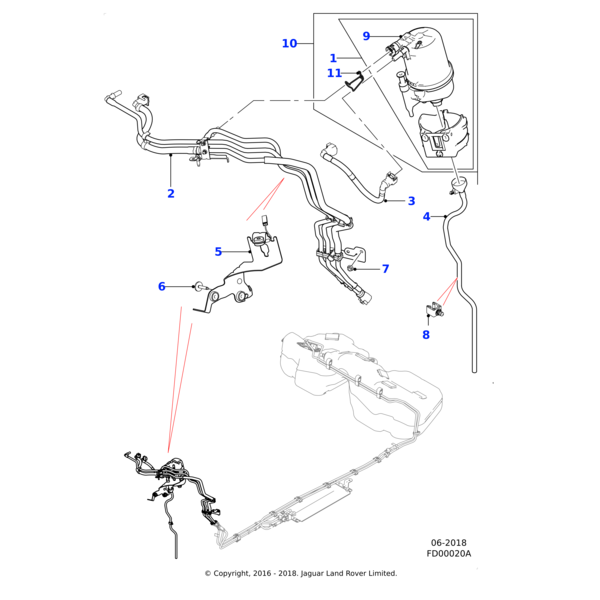 10
9
1
11
2
3
4
5
7
6
8

06-2018
FD00020A

© Copyright, 2016 - 2018. Jaguar Land Rover Limited.