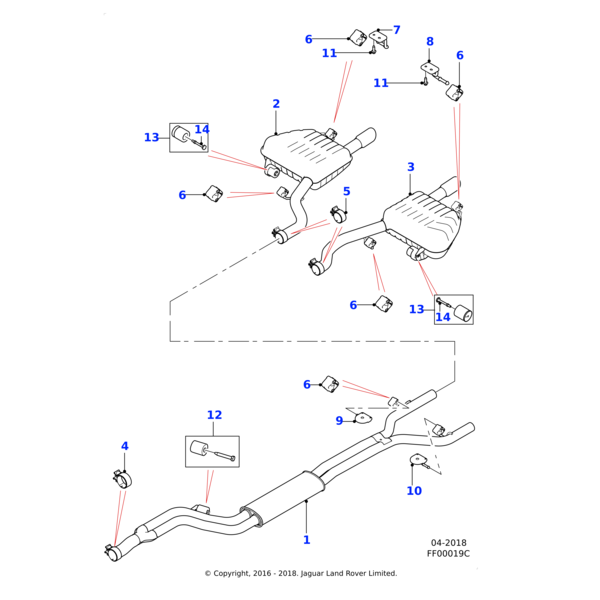 6
7
11
8
6
11
2
13
14
3
6
5
6
13
14
6
9
12
4
10
1
04-2018
FF00019C
© Copyright, 2016 - 2018. Jaguar Land Rover Limited.