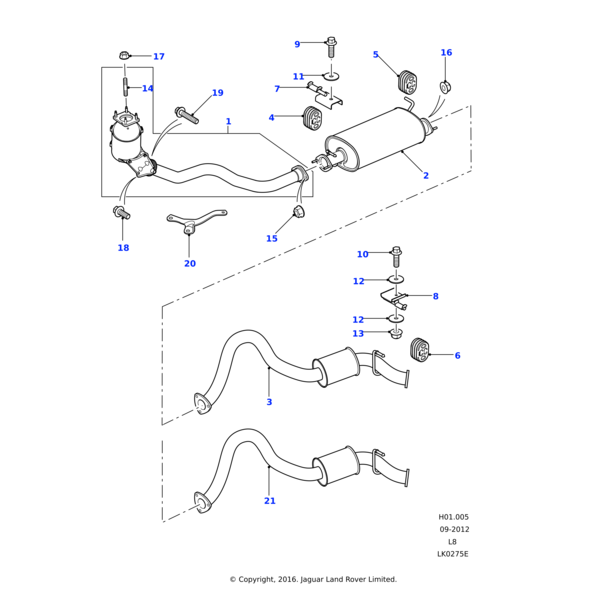 17
9
5
16
14
19
11
7
1
4
2
18
20
15
10
12
8
12
13
6
3
21
H01.005
09-2012
L8
LK0275E
© Copyright, 2016. Jaguar Land Rover Limited.