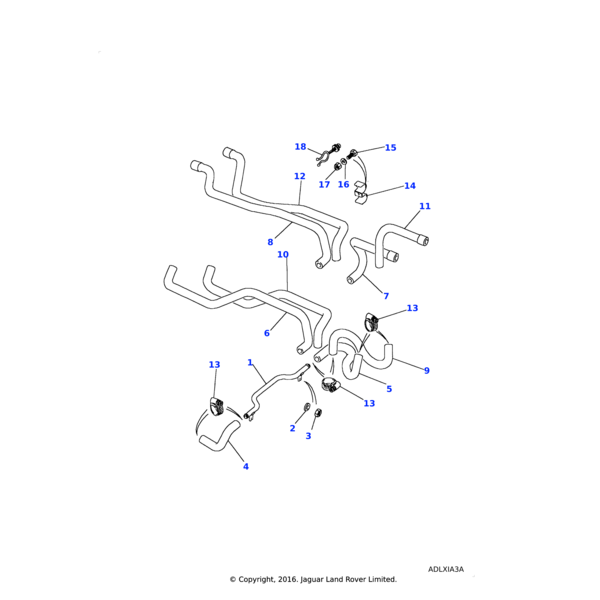 18
15
12
17
16
14
11
8
10
7
13
6
9
13
1
5
13
2
3
4
ADLXIA3A
© Copyright, 2016. Jaguar Land Rover Limited.