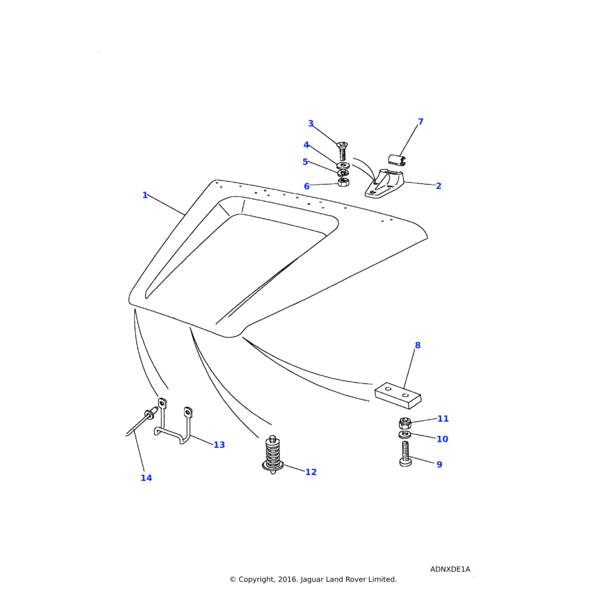 3
7
4
5
6
2
1
8
11
10
9
13
12
14

ADNXDE1A
© Copyright, 2016. Jaguar Land Rover Limited.