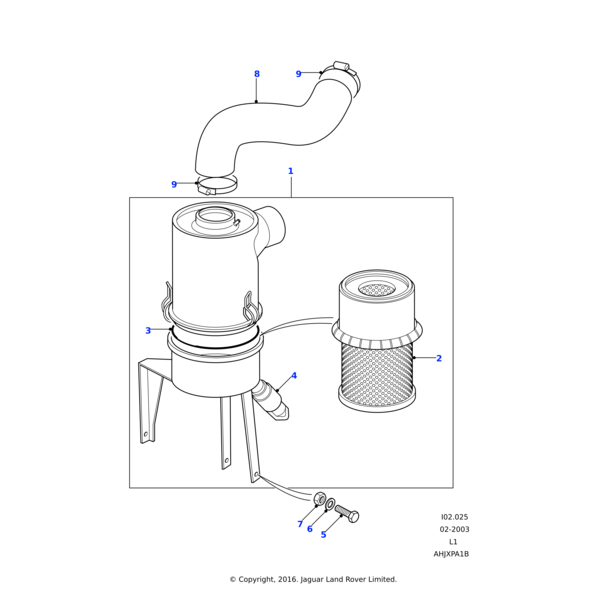 8
9
9
1
3
2
4
7
6
5

I02.025
02-2003
L1
AHJXPA1B

© Copyright, 2016. Jaguar Land Rover Limited.