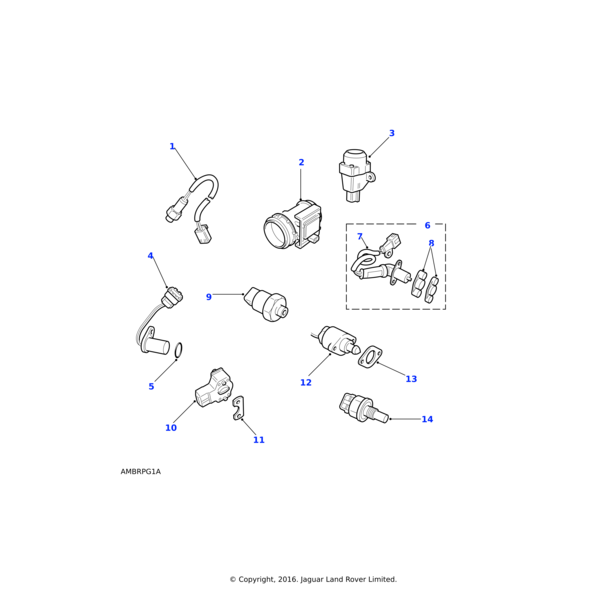 1
2
3
6
7
8
4
9
5
12
13
10
11
14

AMBRPG1A

© Copyright, 2016. Jaguar Land Rover Limited.