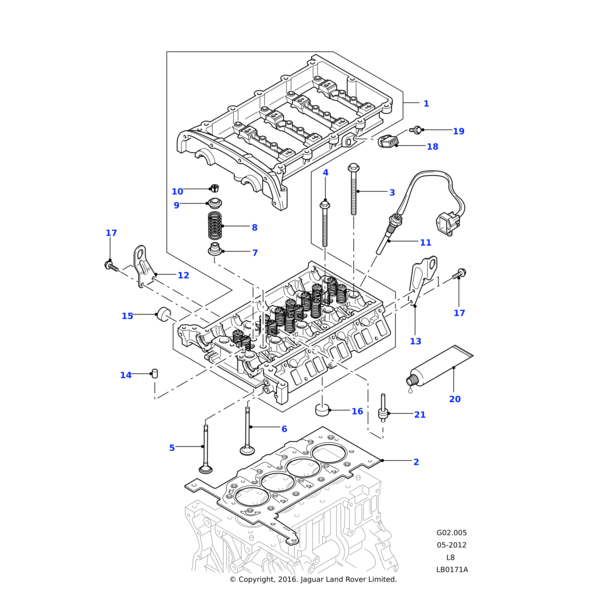 1
19
18
4
3
10
9
8
11
17
7
12
17
15
13
14
20
16
21
6
5
2

G02.005
05-2012
L8
LB0171A

© Copyright, 2016. Jaguar Land Rover Limited.