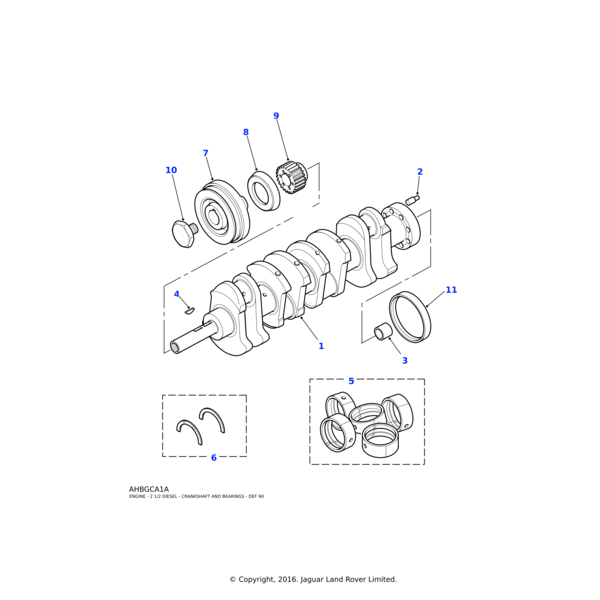 9

8

7

10

2

4

11

1

3

5

6

AHBGCA1A
ENGINE - 2 1/2 DIESEL - CRANKSHAFT AND BEARINGS - DEF 90

© Copyright, 2016. Jaguar Land Rover Limited.