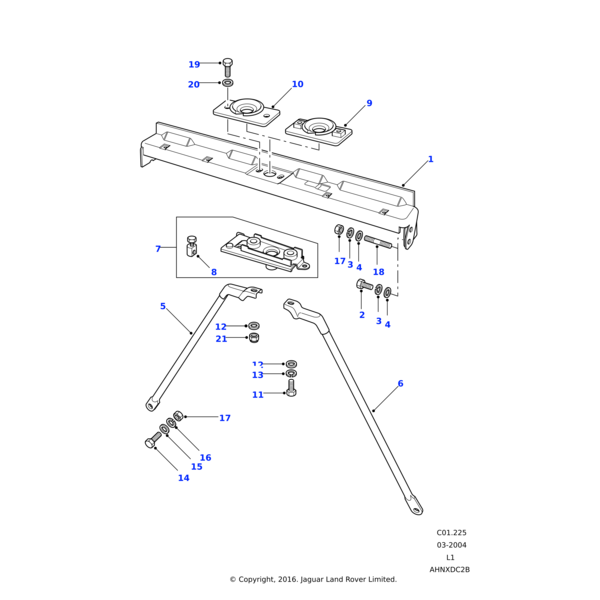 19
20
10
9
1
7
8
17
3
4
18
2
3
4
5
12
21
12
13
11
6
17
16
15
14

C01.225
03-2004
L1
AHNXDC2B
© Copyright, 2016. Jaguar Land Rover Limited.