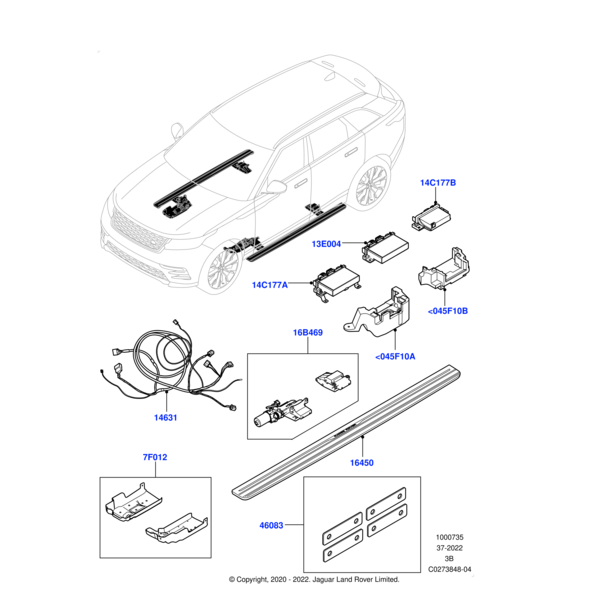 14C177B

13E004

14C177A

<045F10B

16B469

<045F10A

14631

7F012

16450

46083

1000735
37-2022
3B
C0273848-04

© Copyright, 2020 - 2022. Jaguar Land Rover Limited.