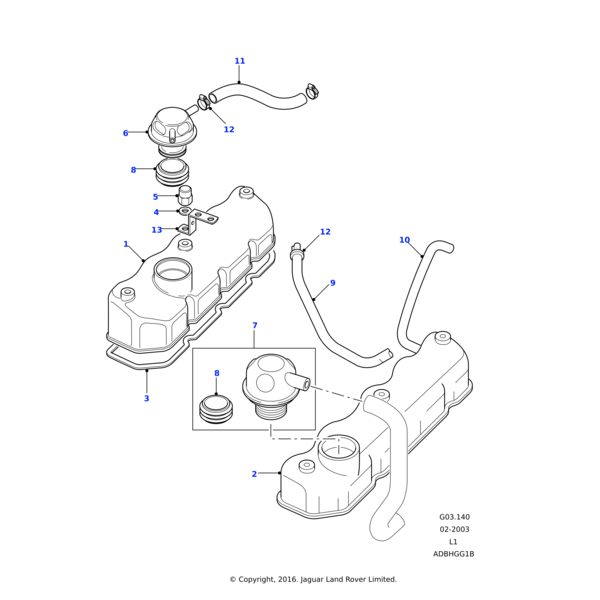 11
12
6
8
5
4
13
1
12
10
9
7
8
3
2
G03.140
02-2003
L1
ADBHGG1B

© Copyright, 2016. Jaguar Land Rover Limited.