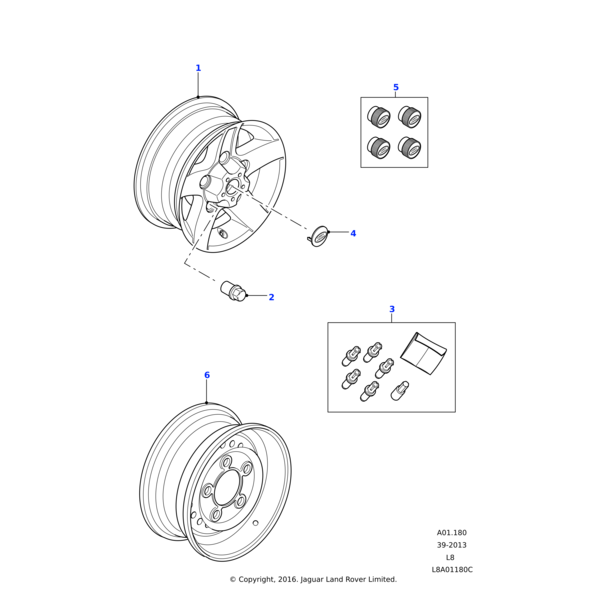 1

5

4

2

3

6

A01.180
39-2013
L8
L8A01180C

© Copyright, 2016. Jaguar Land Rover Limited.