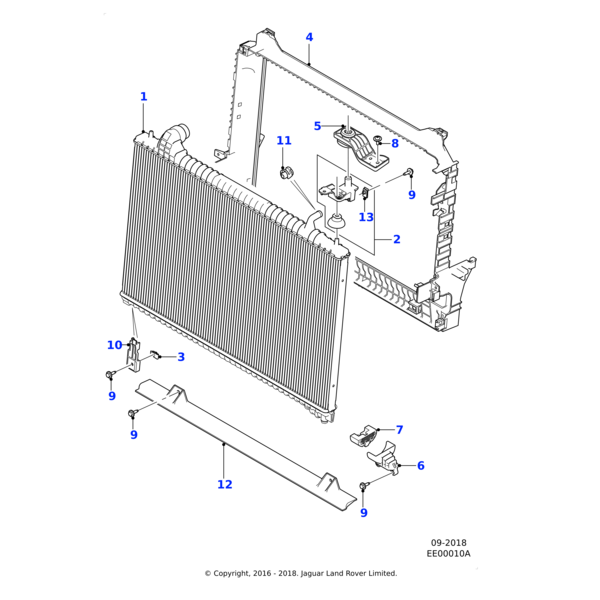 4

1

5

11

8

9

13

2

10

3

9

9

7

6

12

9

09-2018
EE00010A

© Copyright, 2016 - 2018. Jaguar Land Rover Limited.