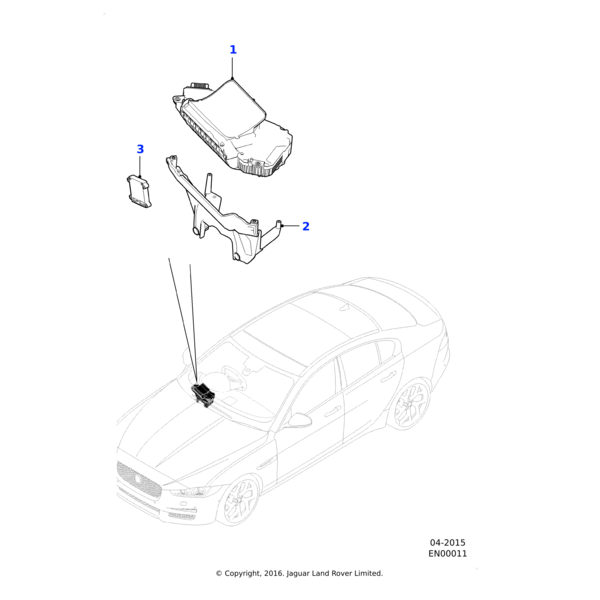 1

3

2

04-2015
EN00011

© Copyright, 2016. Jaguar Land Rover Limited.