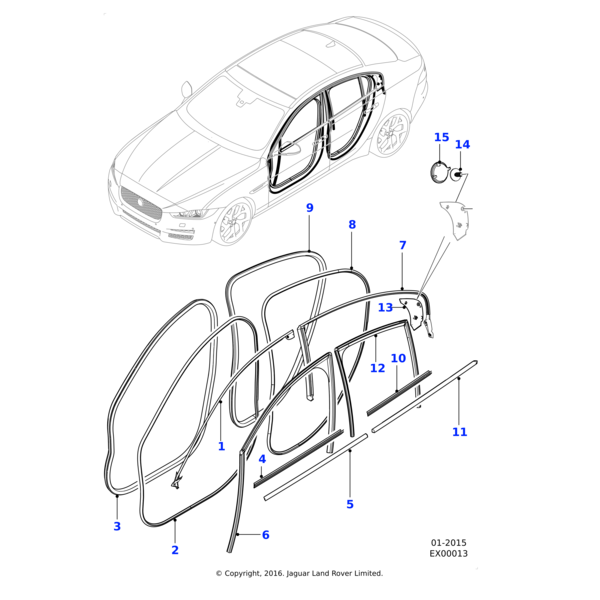 15
14
9
8
7
13
12
10
11
1
4
5
3
2
6
01-2015
EX00013
© Copyright, 2016. Jaguar Land Rover Limited.