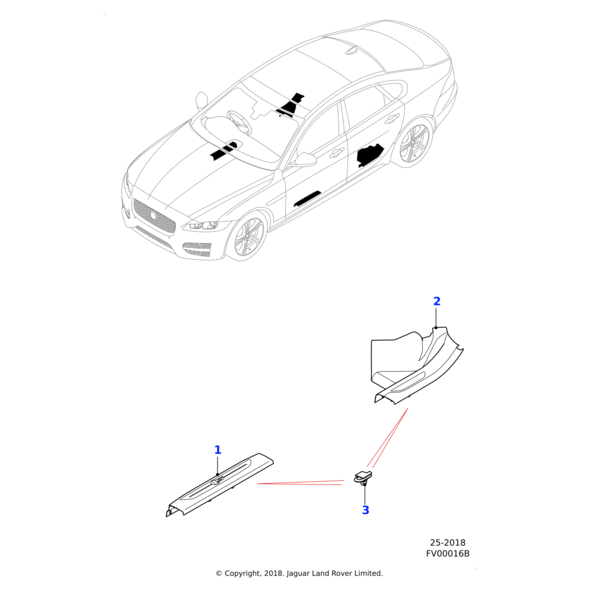 2

1

3

25-2018
FV00016B

© Copyright, 2018. Jaguar Land Rover Limited.